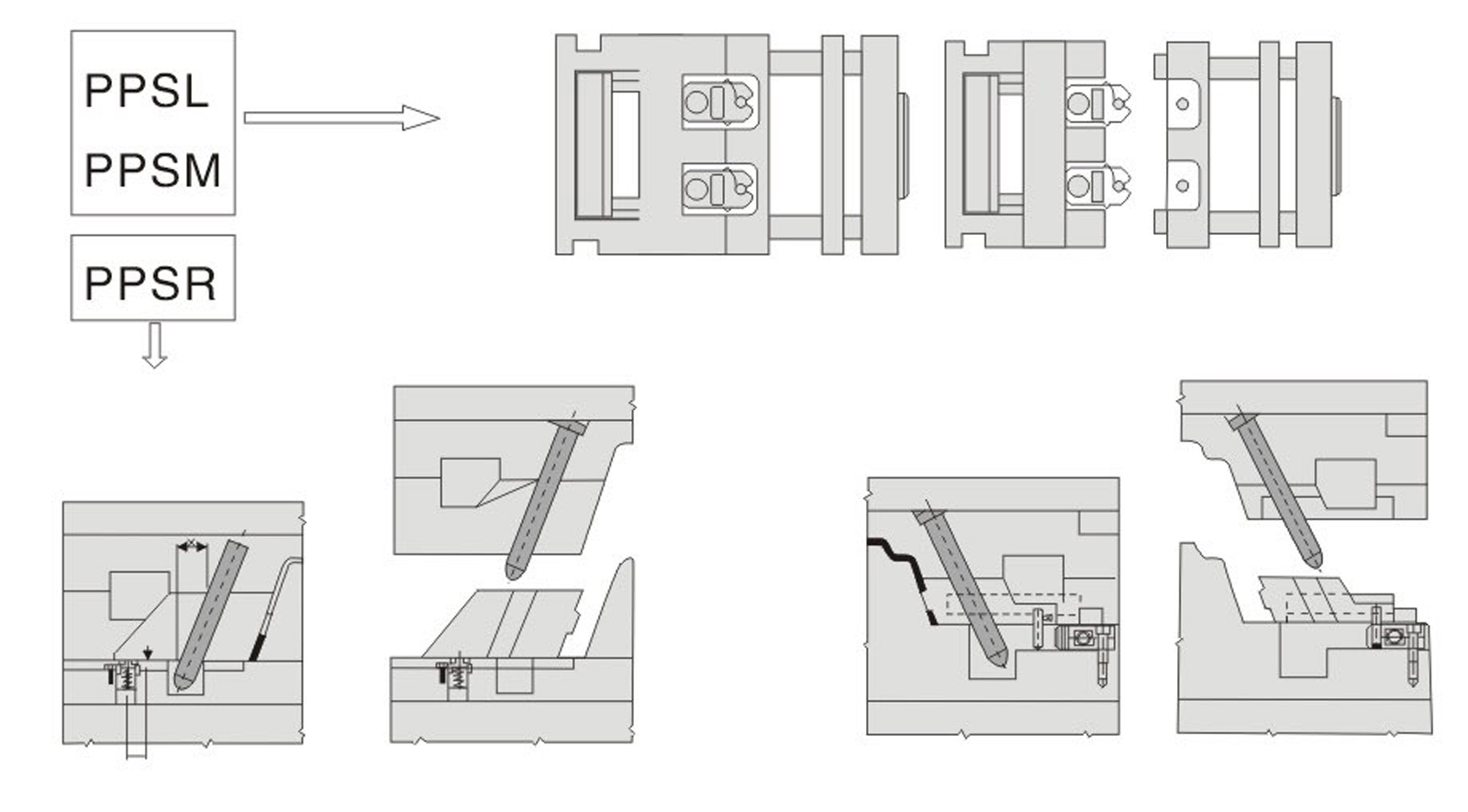 PPSL

PPSM

PPSR